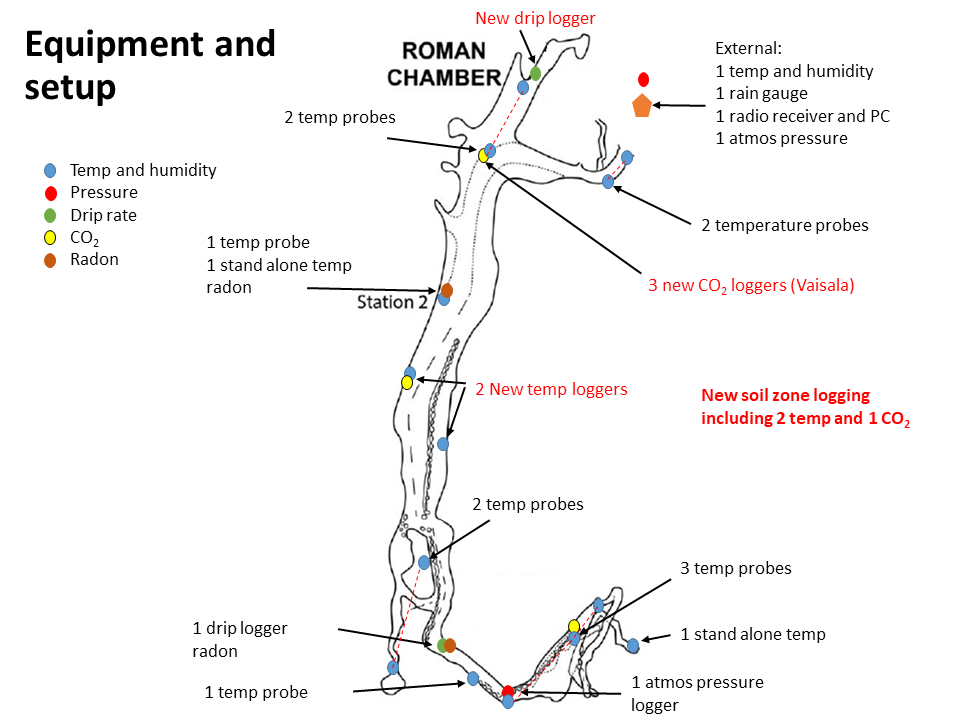 Equipment and setup

Temp and humidity
Pressure
Drip rate
$CO_2$
Radon

New drip logger

ROMAN CHAMBER

External:
1 temp and humidity
1 rain gauge
1 radio receiver and PC
1 atmos pressure

2 temp probes

2 temperature probes

1 temp probe
1 stand alone temp
radon

Station 2

3 new $CO_2$ loggers (Vaisala)

2 New temp loggers

New soil zone logging including 2 temp and 1 $CO_2$

2 temp probes

3 temp probes

1 drip logger
radon

1 stand alone temp

1 temp probe

1 atmos pressure logger